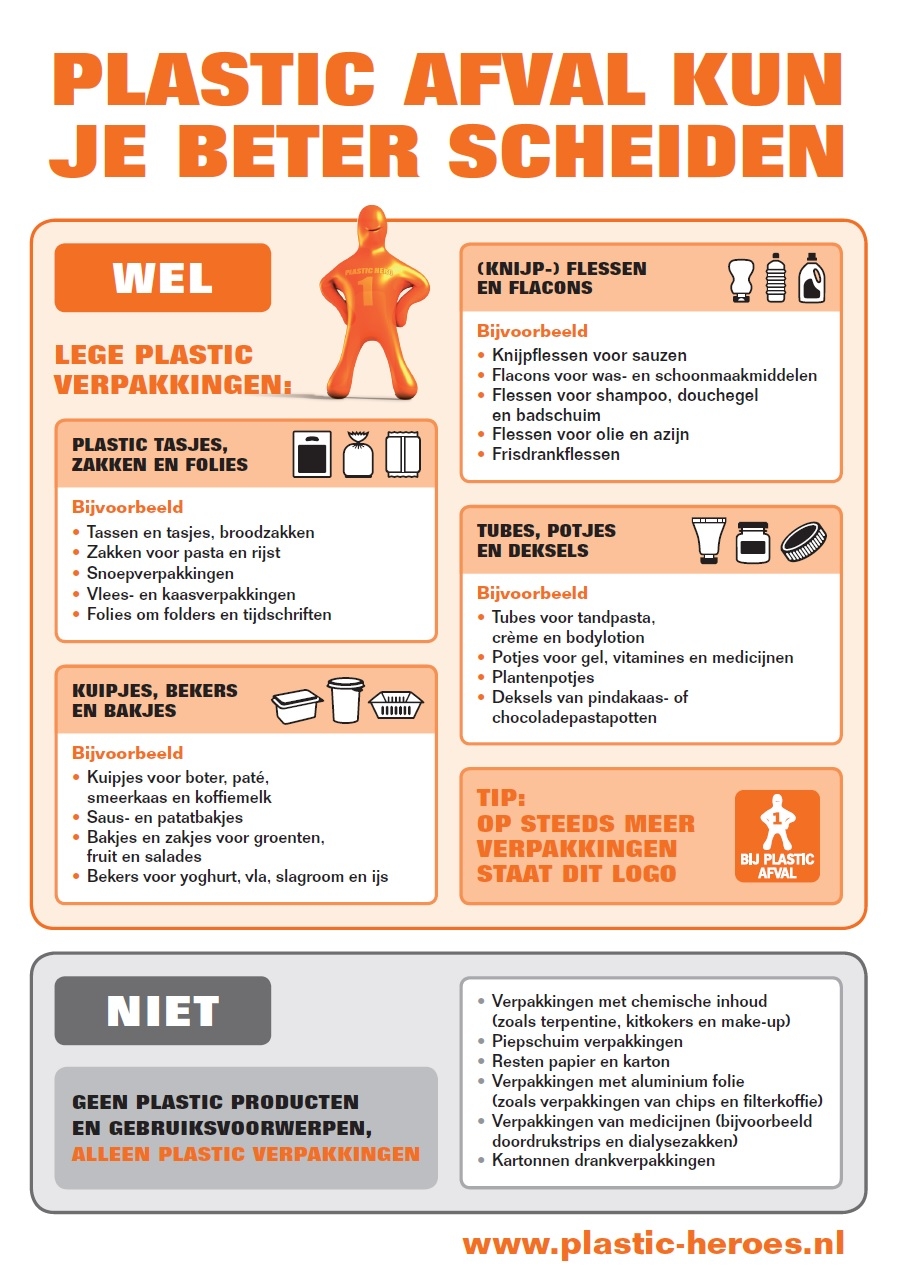 PLASTIC AFVAL KUN JE BETER SCHEIDEN

WEL

PLASTIC HERO
1

LEGE PLASTIC VERPAKKINGEN:

PLASTIC TASJES, ZAKKEN EN FOLIES

Bijvoorbeeld
• Tassen en tasjes, broodzakken
• Zakken voor pasta en rijst
• Snoepverpakkingen
• Vlees- en kaasverpakkingen
• Folies om folders en tijdschriften

KUIPJES, BEKERS EN BAKJES

Bijvoorbeeld
• Kuipjes voor boter, paté, smeerkaas en koffiemelk
• Saus- en patatbakjes
• Bakjes en zakjes voor groenten, fruit en salades
• Bekers voor yoghurt, vla, slagroom en ijs

(KNIJP-) FLESSEN EN FLACONS

Bijvoorbeeld
• Knijpflessen voor sauzen
• Flacons voor was- en schoonmaakmiddelen
• Flessen voor shampoo, douchegel en badschuim
• Flessen voor olie en azijn
• Frisdrankflessen

TUBES, POTJES EN DEKSELS

Bijvoorbeeld
• Tubes voor tandpasta, crème en bodylotion
• Potjes voor gel, vitamines en medicijnen
• Plantenpotjes
• Deksels van pindakaas- of chocoladepastapotten

TIP:
OP STEEDS MEER VERPAKKINGEN STAAT DIT LOGO

1
BIJ PLASTIC AFVAL

NIET

GEEN PLASTIC PRODUCTEN EN GEBRUIKSVOORWERPEN, ALLEEN PLASTIC VERPAKKINGEN

• Verpakkingen met chemische inhoud (zoals terpentine, kitkokers en make-up)
• Piepschuim verpakkingen
• Resten papier en karton
• Verpakkingen met aluminium folie (zoals verpakkingen van chips en filterkoffie)
• Verpakkingen van medicijnen (bijvoorbeeld doordrukstrips en dialysezakken)
• Kartonnen drankverpakkingen

www.plastic-heroes.nl