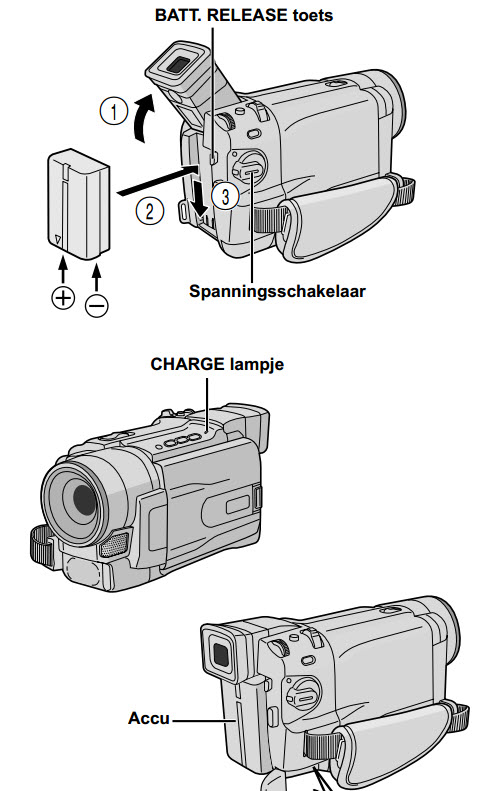 BATT. RELEASE toets

1

2

3

+

−

Spanningsschakelaar

CHARGE lampje

Accu